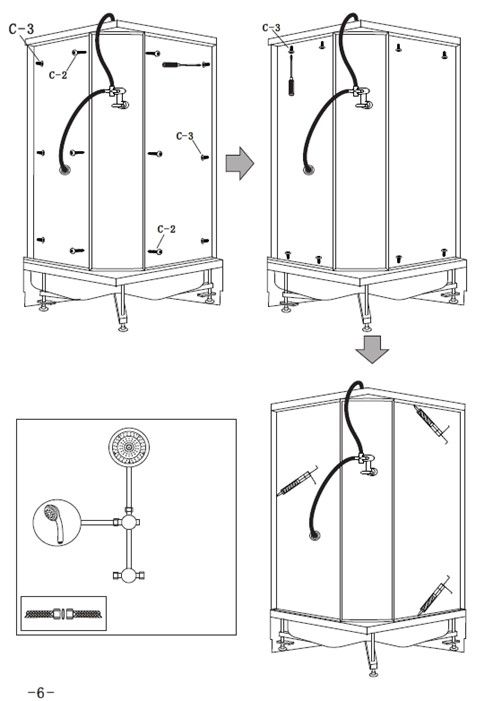 C-3
C-2
C-3
C-2
C-3
-6-