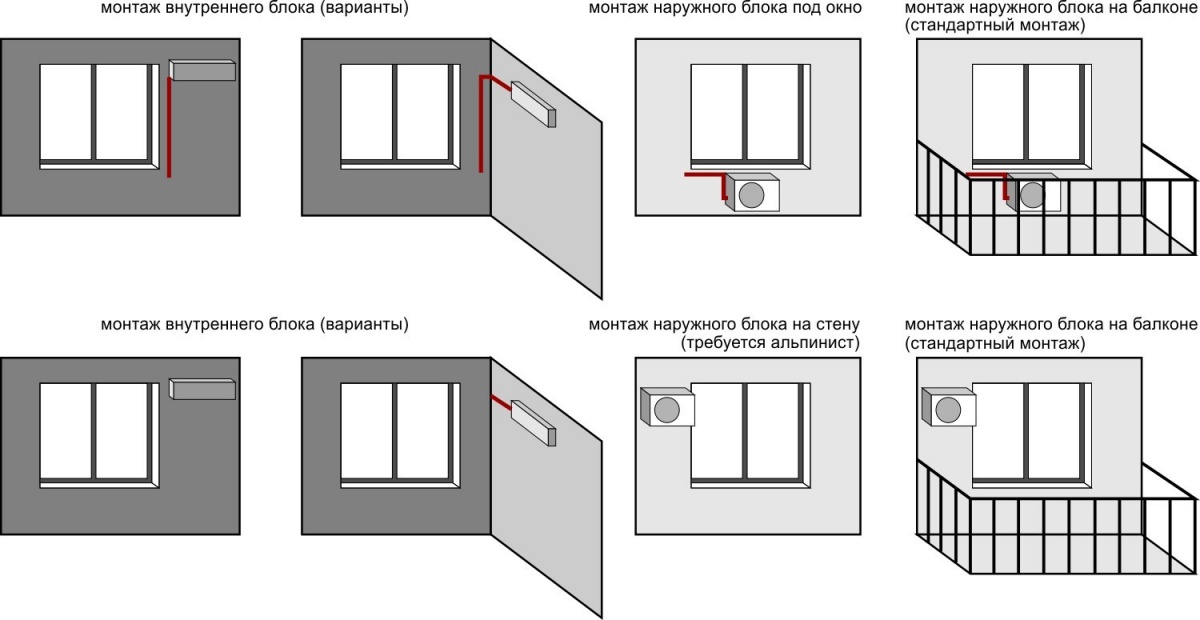 монтаж внутреннего блока (варианты)

монтаж наружного блока под окно

монтаж наружного блока на балконе (стандартный монтаж)

монтаж внутреннего блока (варианты)

монтаж наружного блока на стену (требуется альпинист)

монтаж наружного блока на балконе (стандартный монтаж)