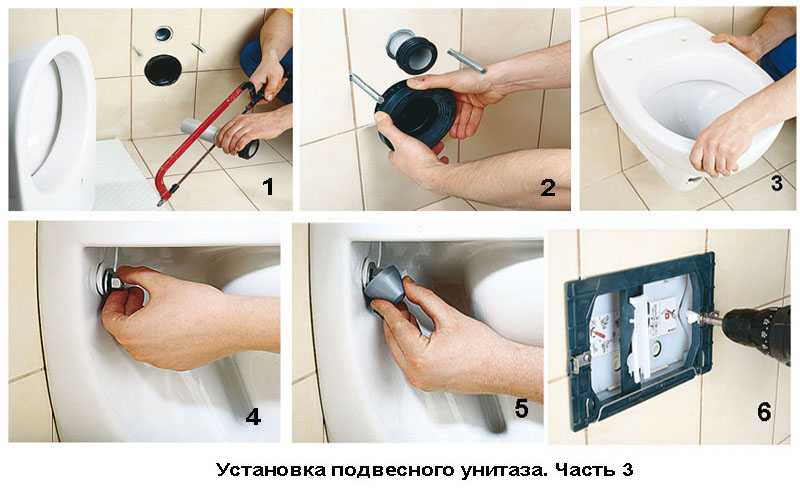 1
2
3
4
5
6
Установка подвесного унитаза. Часть 3