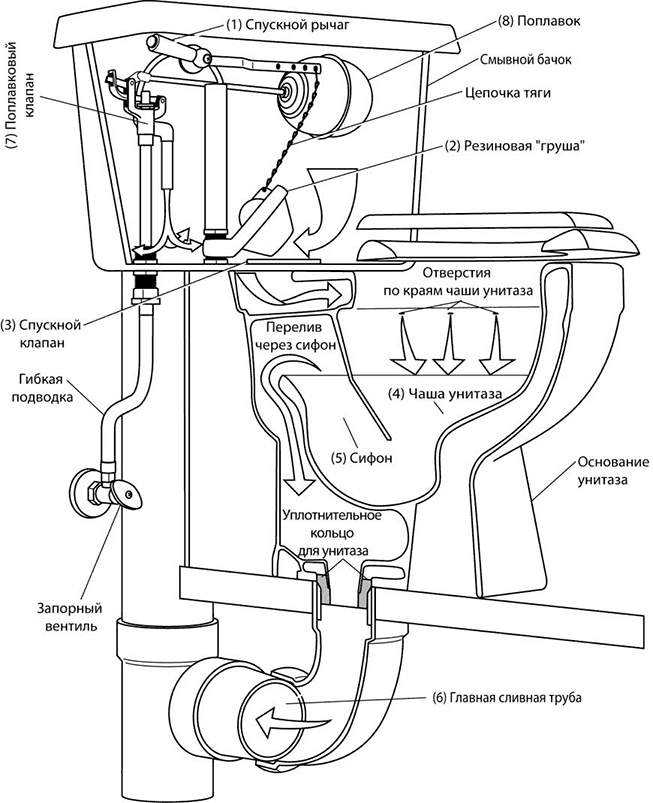 (1) Спускной рычаг

(8) Поплавок

Смывной бачок

Цепочка тяги

(7) Поплавковый клапан

(2) Резиновая "груша"

Отверстия по краям чаши унитаза

(3) Спускной клапан

Перелив через сифон

Гибкая подводка

(4) Чаша унитаза

(5) Сифон

Основание унитаза

Уплотнительное кольцо для унитаза

Запорный вентиль

(6) Главная сливная труба